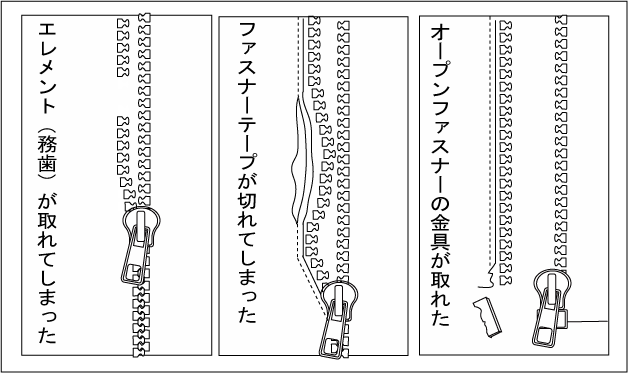 エレメント（務歯）が取れてしまった

ファスナーテープが切れてしまった

オープンファスナーの金具が取れた